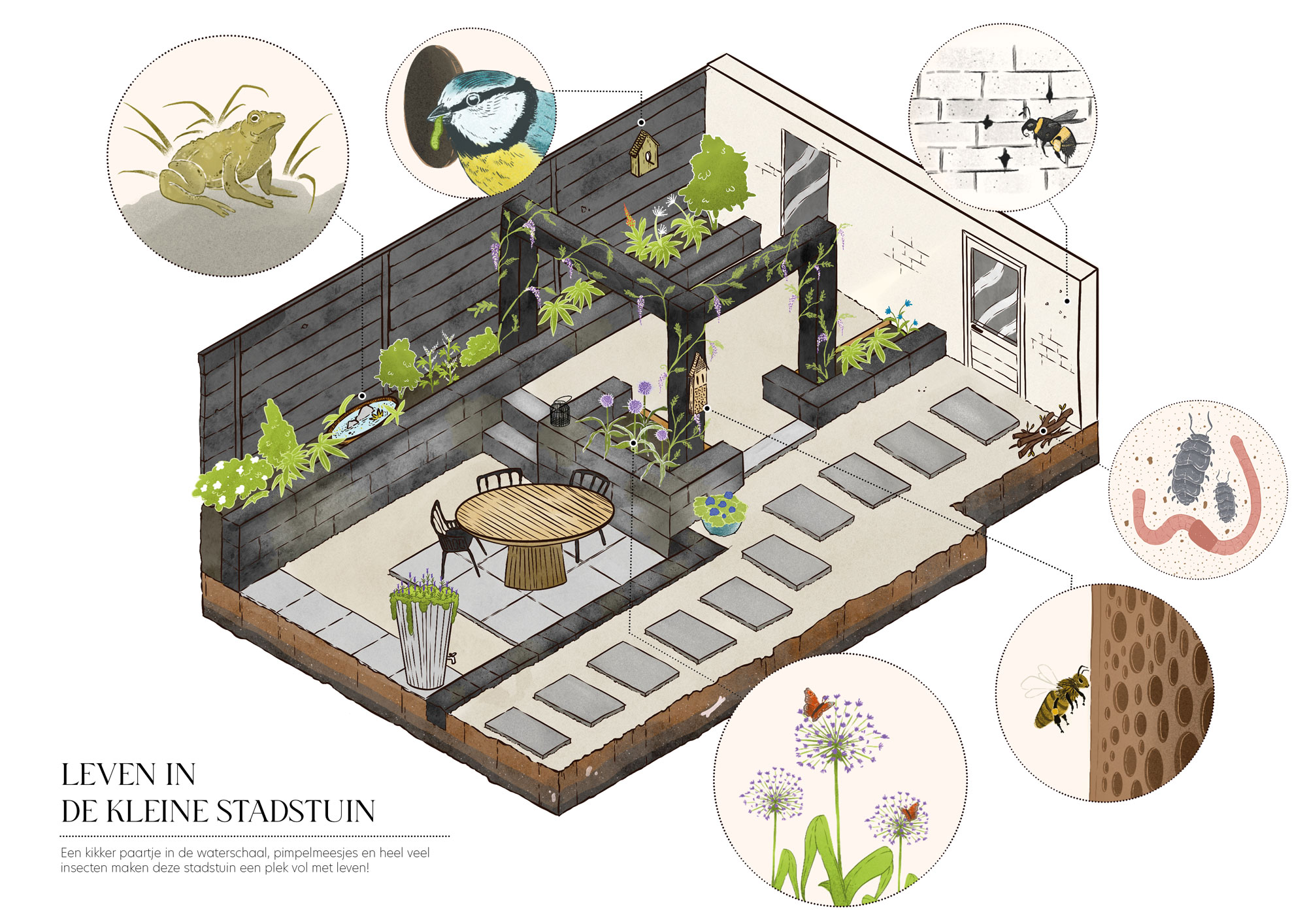 LEVEN IN
DE KLEINE STADSTUIN

Een kikker paartje in de waterschaal, pimpelmeesjes en heel veel insecten maken deze stadstuin een plek vol met leven!